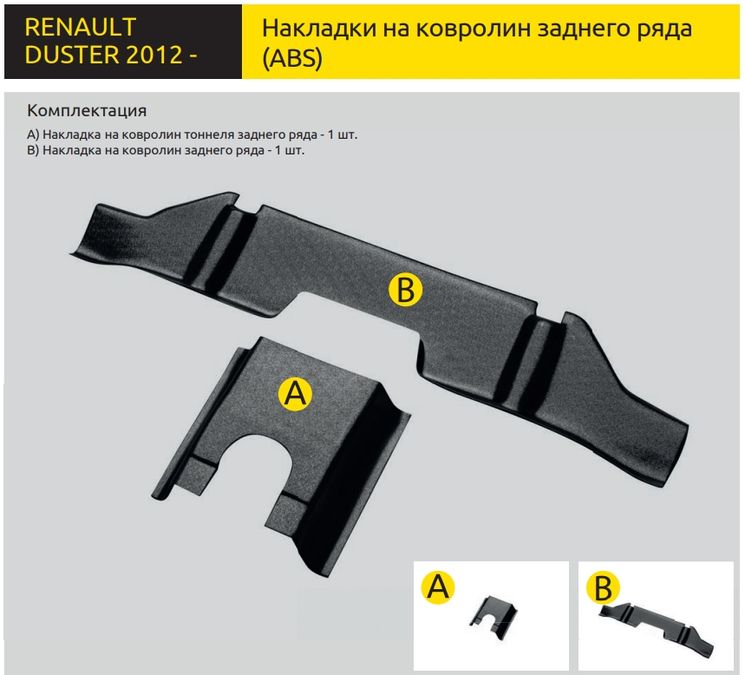 RENAULT DUSTER 2012 -

Накладки на ковролин заднего ряда (ABS)

Комплектация

A) Накладка на ковролин тоннеля заднего ряда - 1 шт.
B) Накладка на ковролин заднего ряда - 1 шт.

B

A

A

B